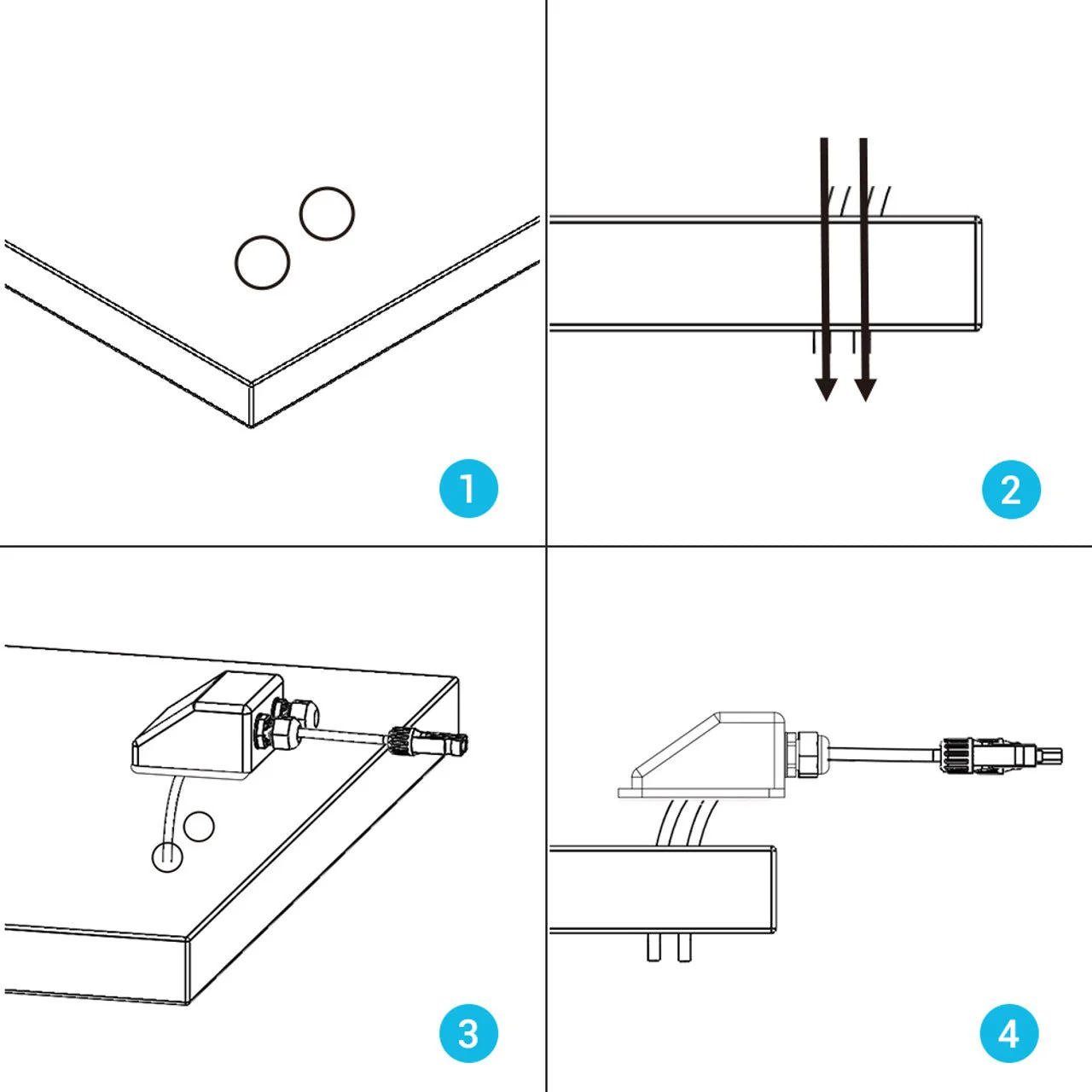 1

2

3

4